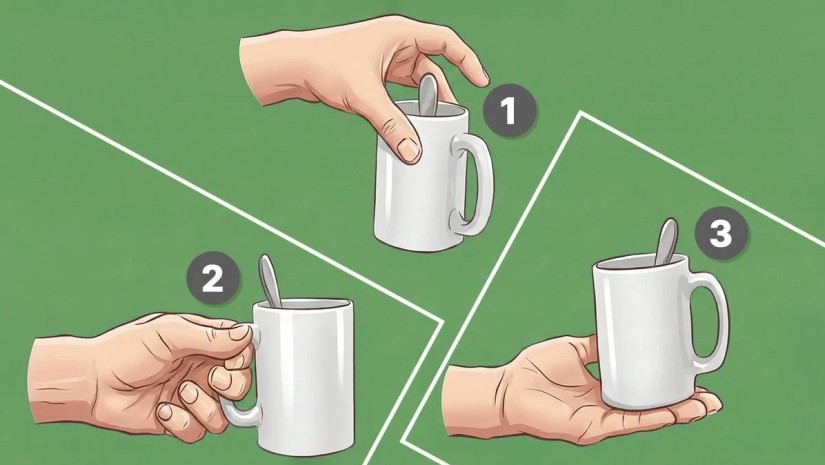 1

2

3