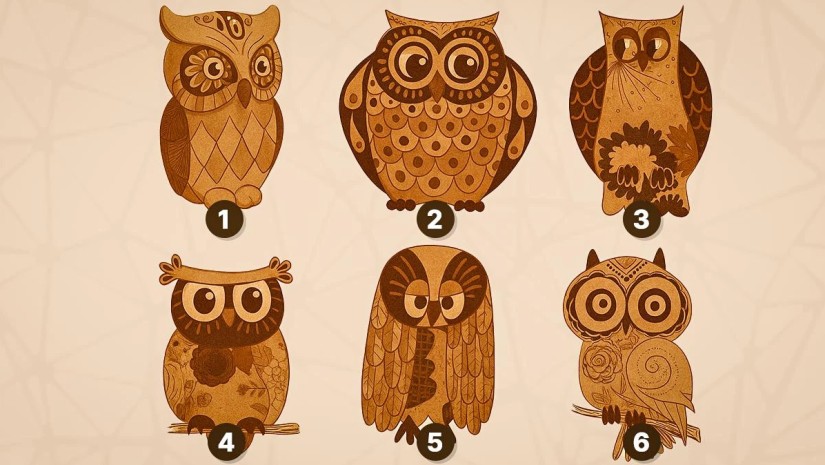 1
2
3
4
5
6